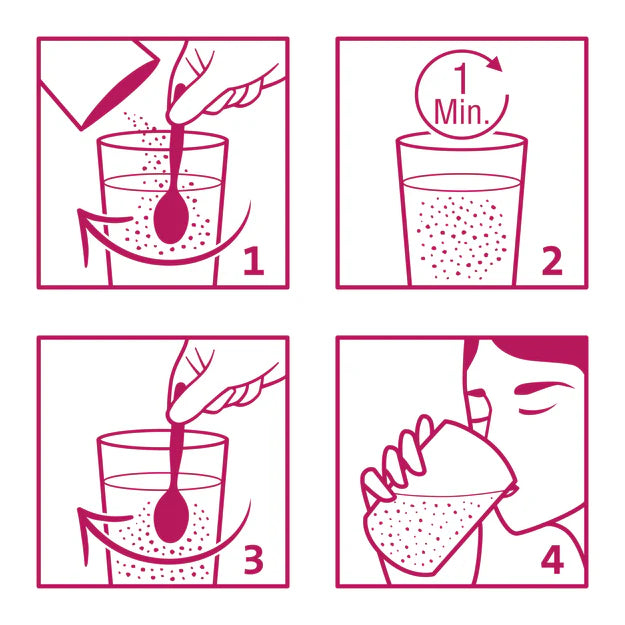 1

1
Min.

2

3

4