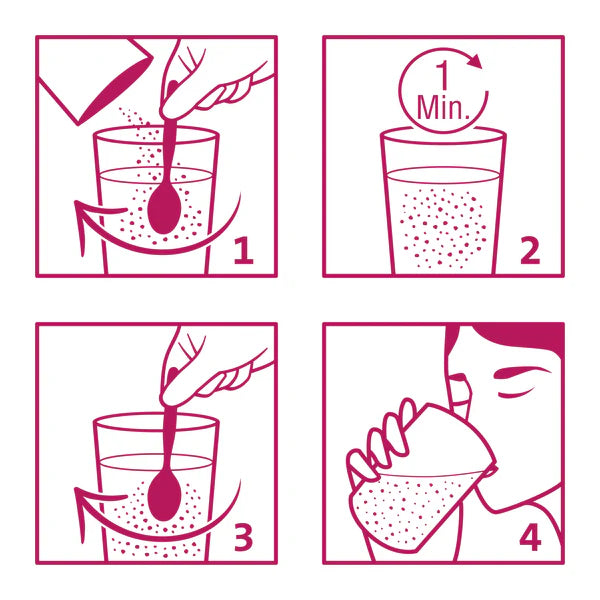 1

1
Min.

2

3

4